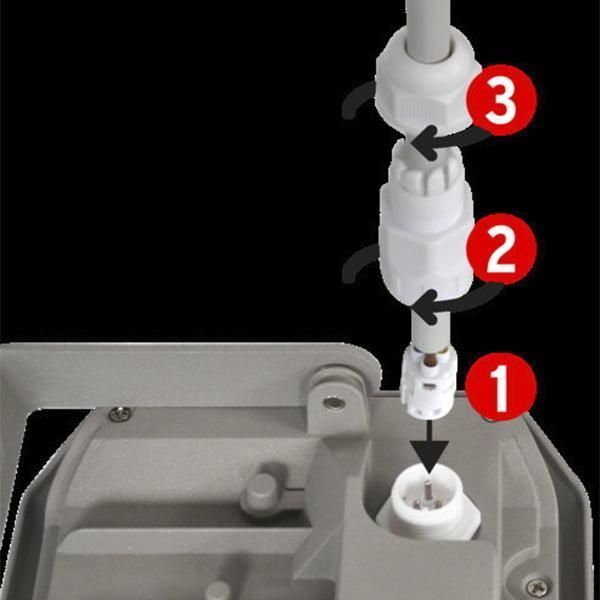 3
2
1